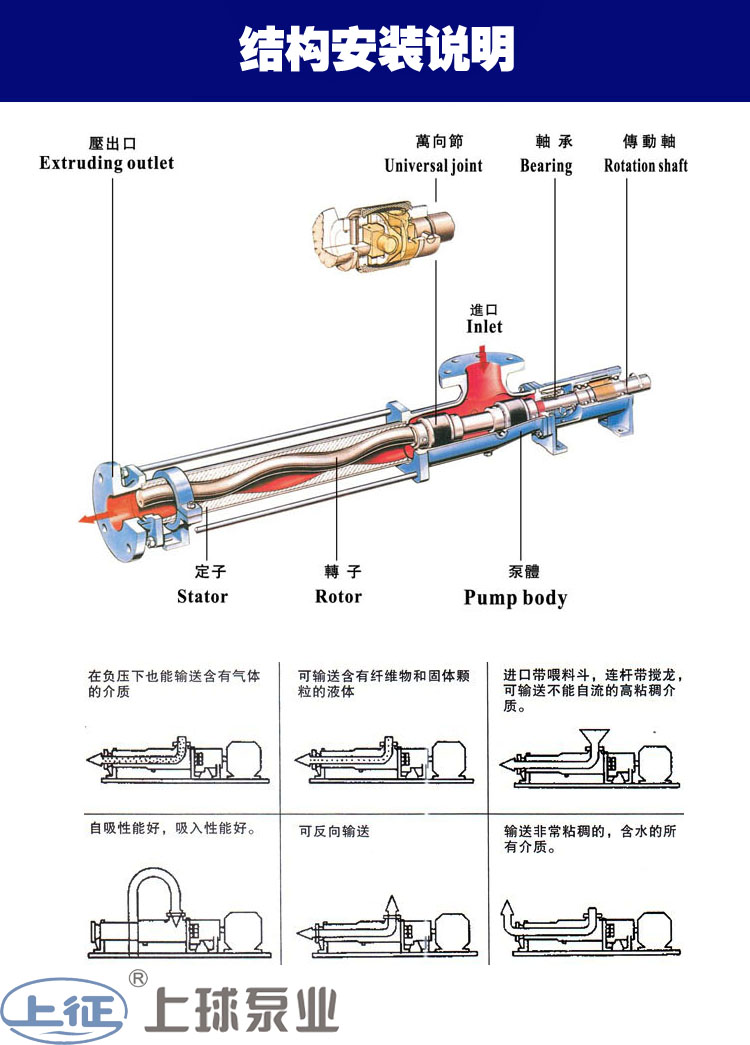 结构安装说明

壓出口
Extruding outlet

萬向節
Universal joint

軸 承
Bearing

傳動軸
Rotation shaft

進口
Inlet

定子
Stator

轉 子
Rotor

泵體
Pump body

在负压下也能输送含有气体的介质

可输送含有纤维物和固体颗粒的液体

进口带喂料斗，连杆带搅龙，可输送不能自流的高粘稠介质。

自吸性能好，吸入性能好。

可反向输送

输送非常粘稠的，含水的所有介质。

上征 ® 上球泵业